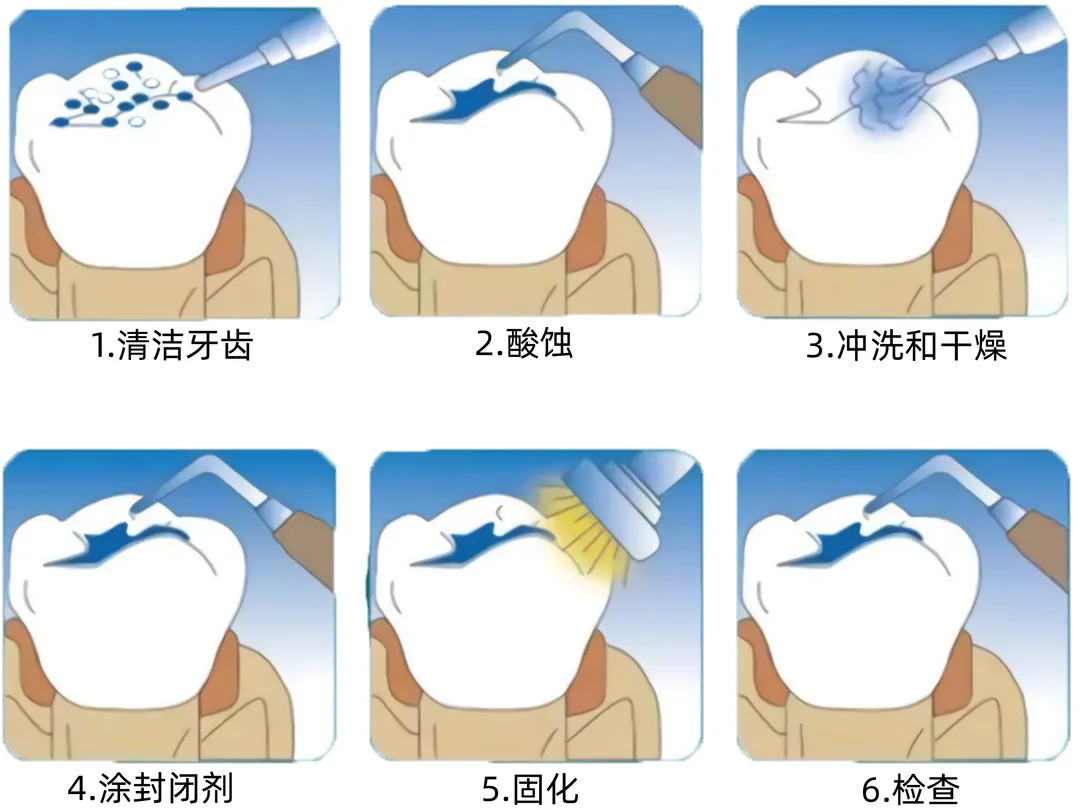 1.清洁牙齿

2.酸蚀

3.冲洗和干燥

4.涂封闭剂

5.固化

6.检查